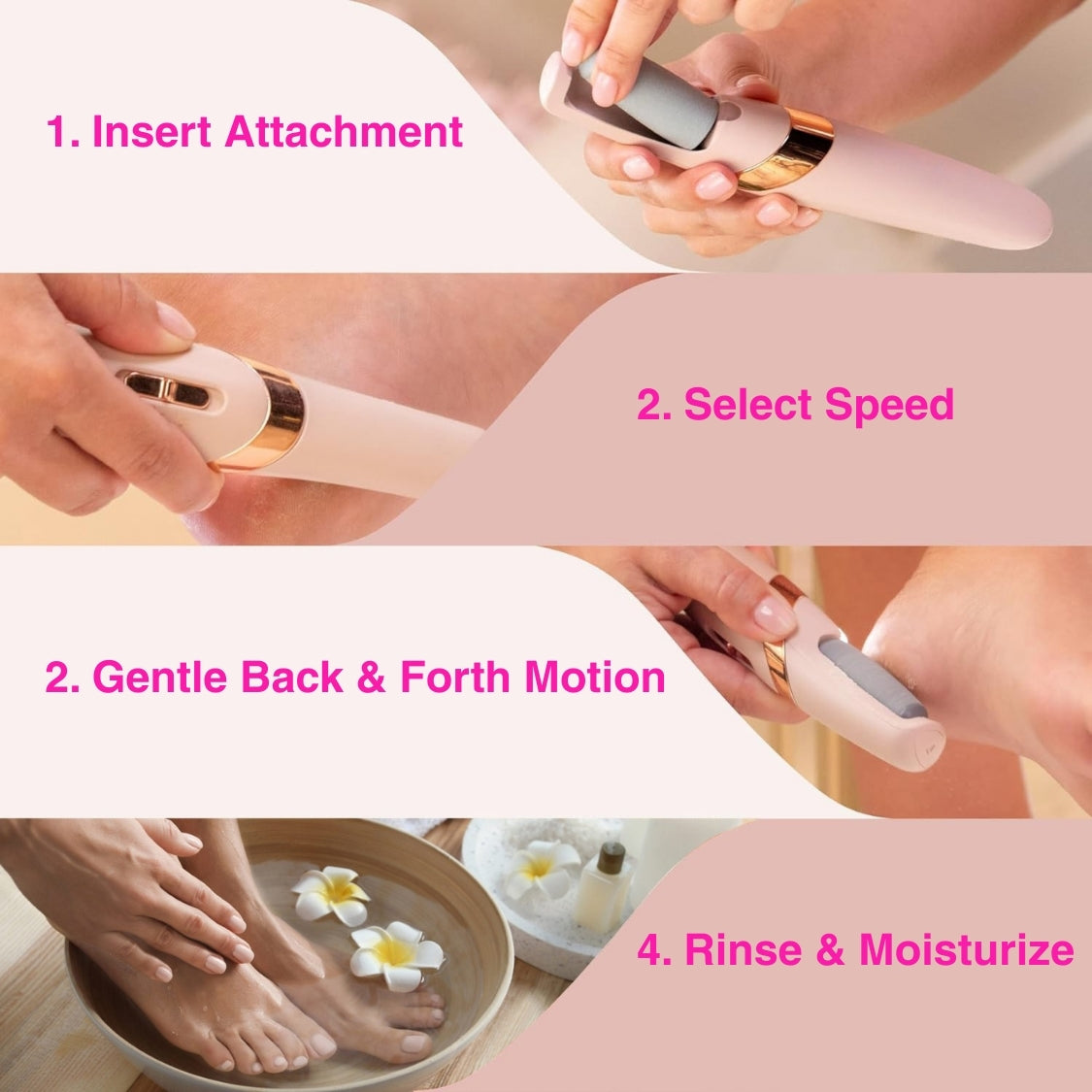 1. Insert Attachment

2. Select Speed

2. Gentle Back & Forth Motion

4. Rinse & Moisturize